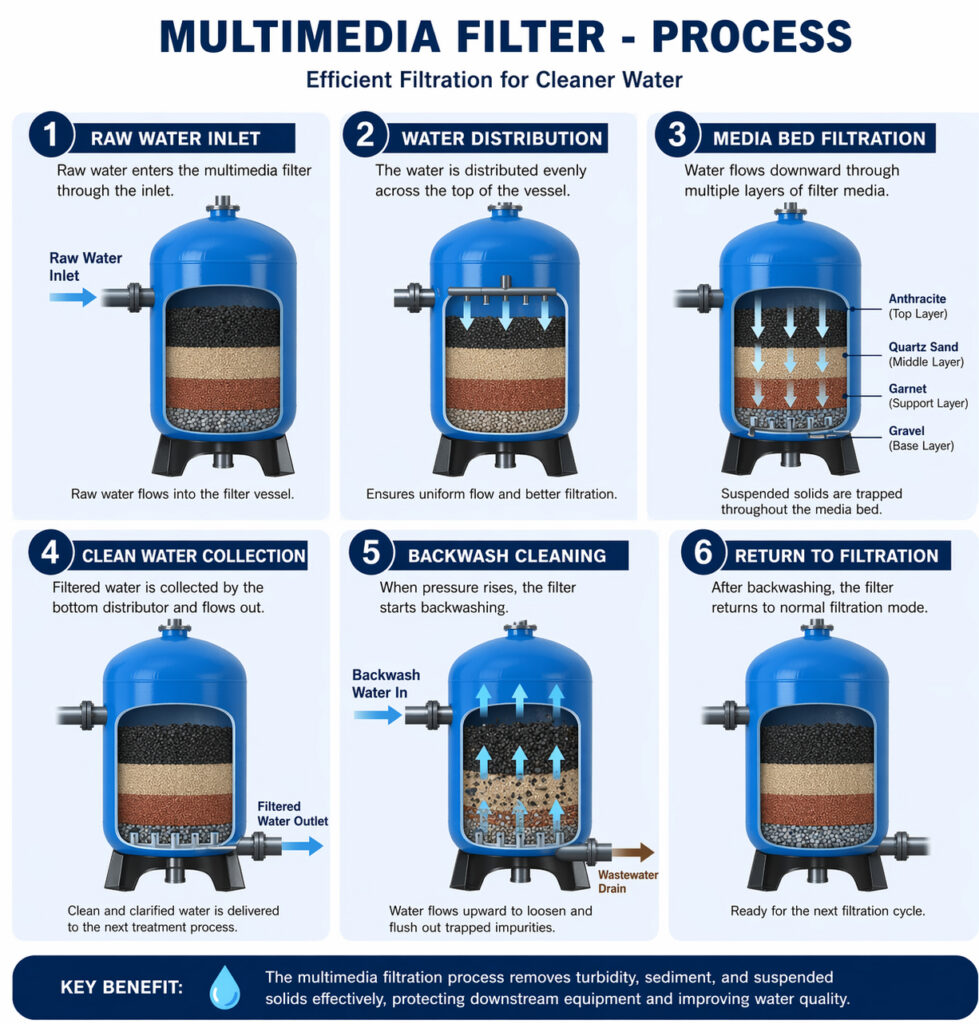 MULTIMEDIA FILTER - PROCESS

Efficient Filtration for Cleaner Water

1 RAW WATER INLET

Raw water enters the multimedia filter through the inlet.

Raw Water Inlet

Raw water flows into the filter vessel.

2 WATER DISTRIBUTION

The water is distributed evenly across the top of the vessel.

Ensures uniform flow and better filtration.

3 MEDIA BED FILTRATION

Water flows downward through multiple layers of filter media.

Anthracite (Top Layer)

Quartz Sand (Middle Layer)

Garnet (Support Layer)

Gravel (Base Layer)

Suspended solids are trapped throughout the media bed.

4 CLEAN WATER COLLECTION

Filtered water is collected by the bottom distributor and flows out.

Filtered Water Outlet

Clean and clarified water is delivered to the next treatment process.

5 BACKWASH CLEANING

When pressure rises, the filter starts backwashing.

Backwash Water In

Wastewater Drain

Water flows upward to loosen and flush out trapped impurities.

6 RETURN TO FILTRATION

After backwashing, the filter returns to normal filtration mode.

Ready for the next filtration cycle.

KEY BENEFIT: The multimedia filtration process removes turbidity, sediment, and suspended solids effectively, protecting downstream equipment and improving water quality.